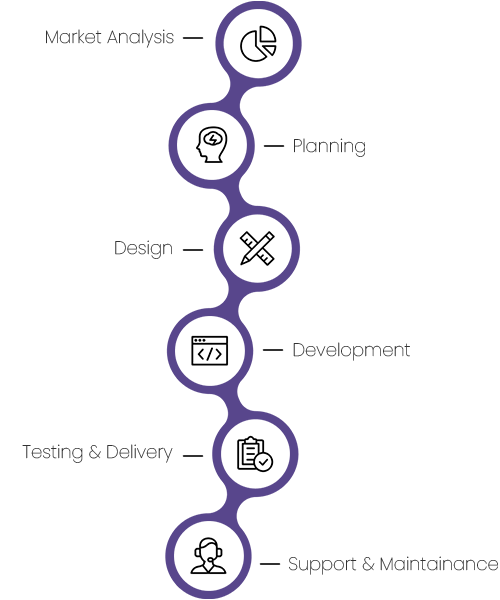 Market Analysis

Planning

Design

Development

Testing & Delivery

Support & Maintainance